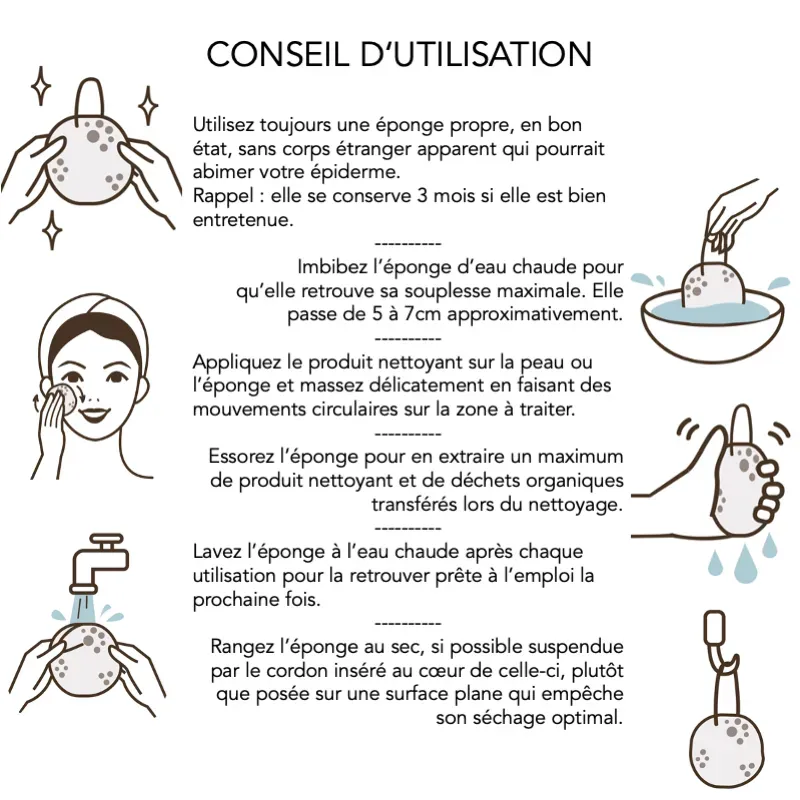 CONSEIL D'UTILISATION

Utilisez toujours une éponge propre, en bon état, sans corps étranger apparent qui pourrait abimer votre épiderme.
Rappel : elle se conserve 3 mois si elle est bien entretenue.

----------

Imbibez l'éponge d'eau chaude pour qu'elle retrouve sa souplesse maximale. Elle passe de 5 à 7cm approximativement.

----------

Appliquez le produit nettoyant sur la peau ou l'éponge et massez délicatement en faisant des mouvements circulaires sur la zone à traiter.

----------

Essorez l'éponge pour en extraire un maximum de produit nettoyant et de déchets organiques transférés lors du nettoyage.

----------

Lavez l'éponge à l'eau chaude après chaque utilisation pour la retrouver prête à l'emploi la prochaine fois.

----------

Rangez l'éponge au sec, si possible suspendue par le cordon inséré au cœur de celle-ci, plutôt que posée sur une surface plane qui empêche son séchage optimal.